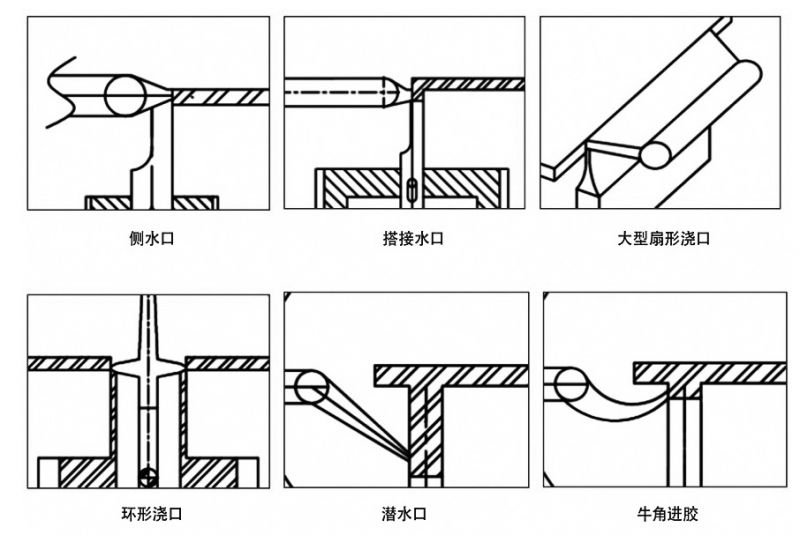 侧水口

搭接水口

大型扇形浇口

环形浇口

潜水口

牛角进胶