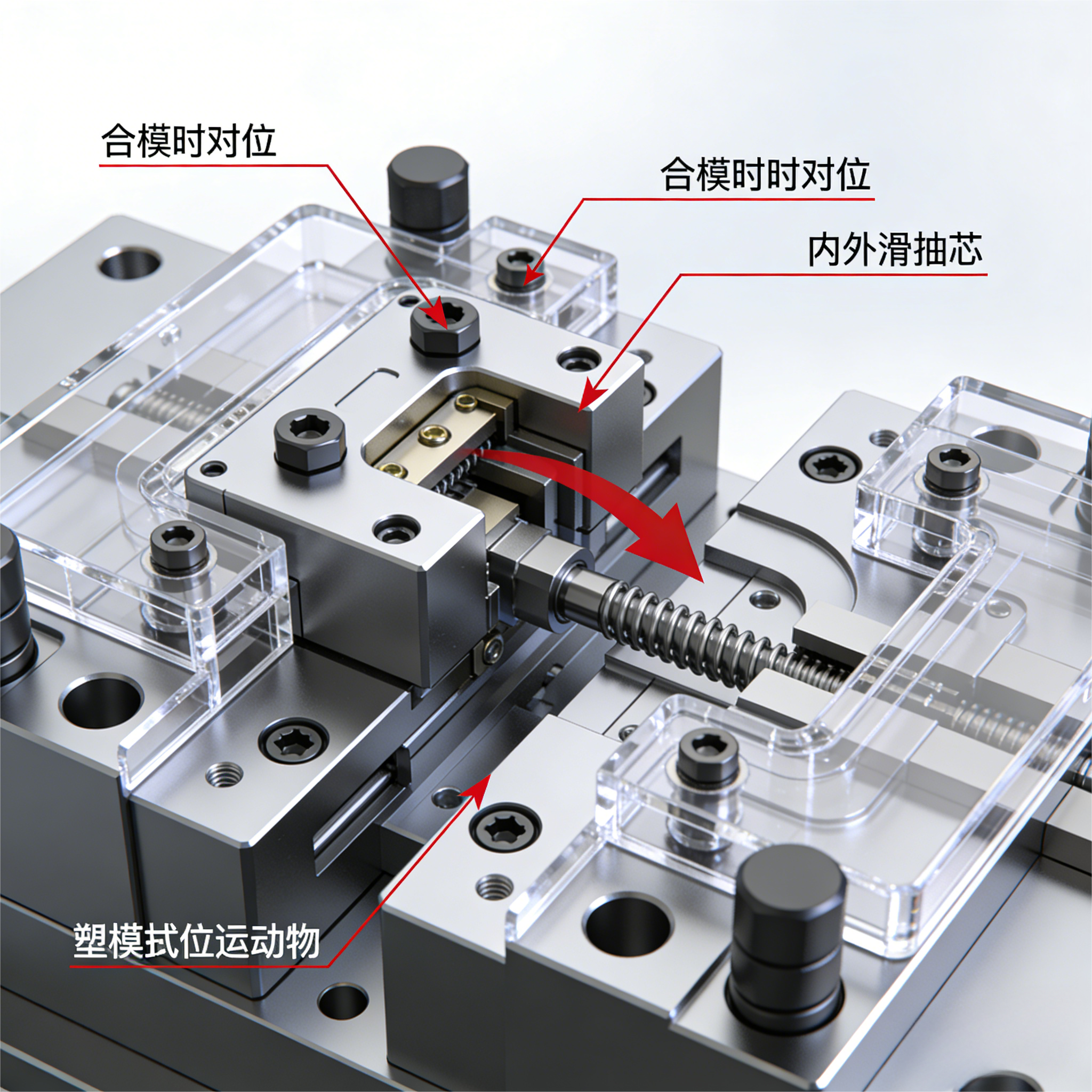 合模时对位

合模时时对位

内外滑抽芯

塑模拭位运动物